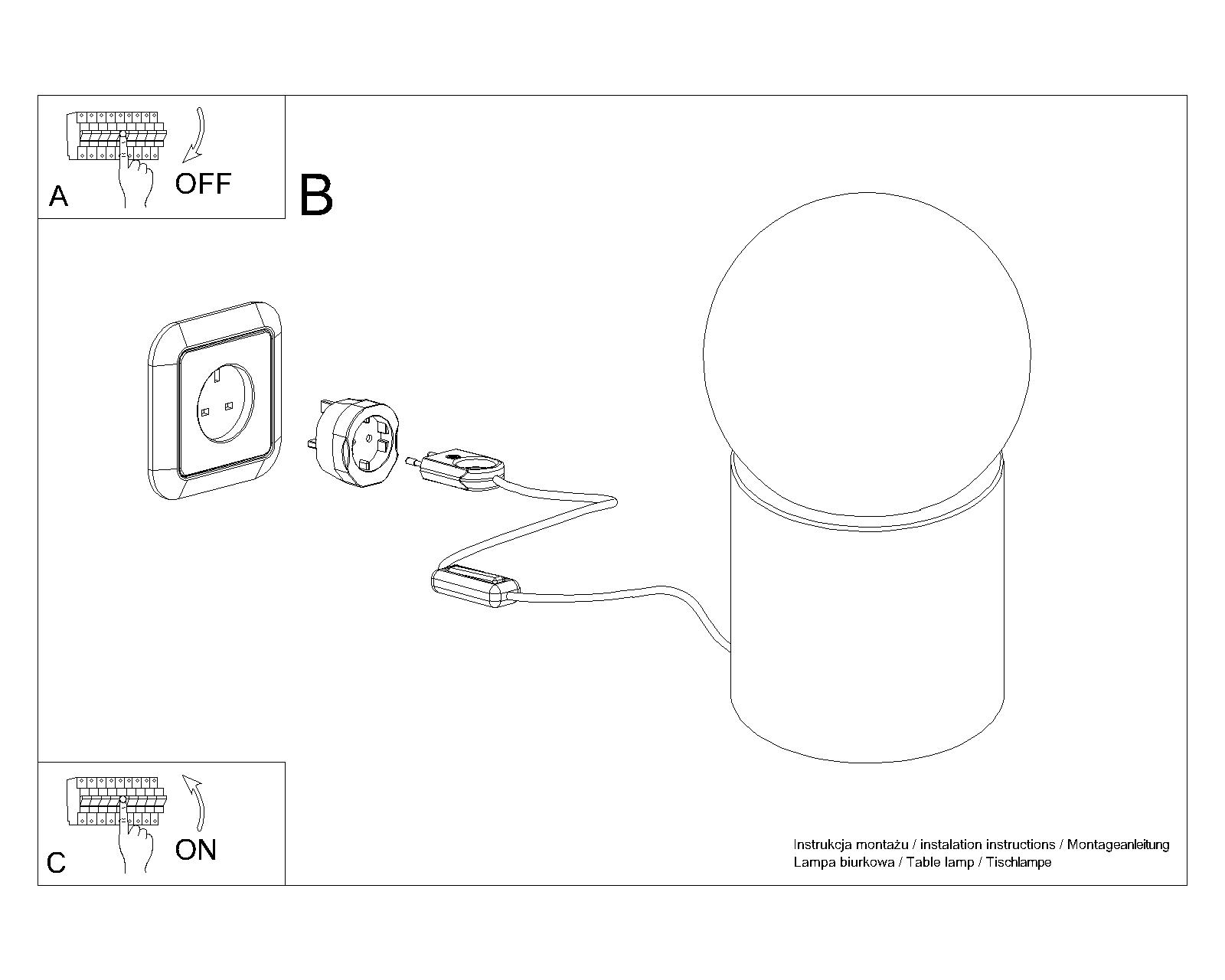 A
OFF

B

C
ON

Instrukcja montażu / instalation instructions / Montageanleitung
Lampa biurkowa / Table lamp / Tischlampe