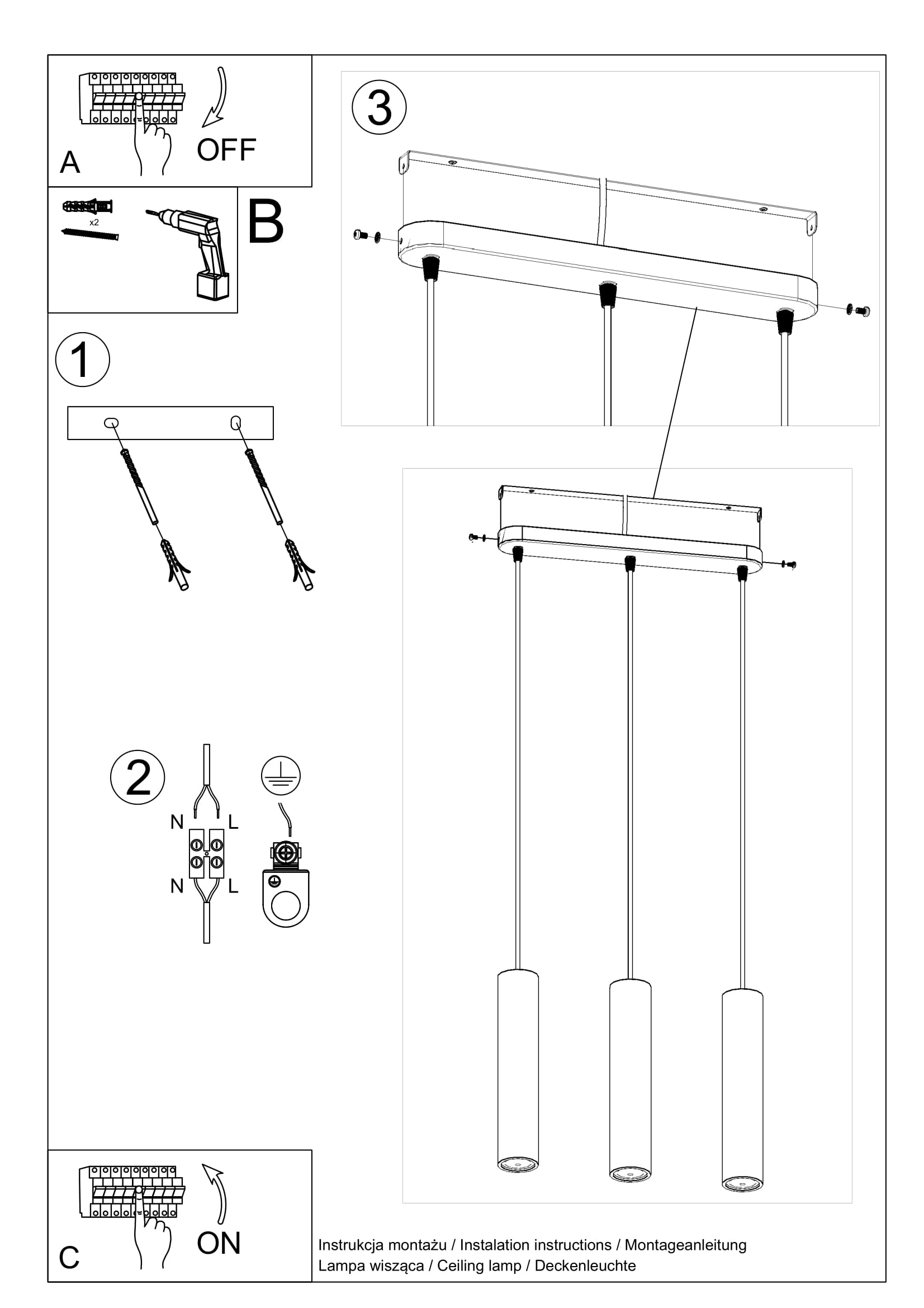 A

OFF

x2

B

1

2

N

L

N

L

3

C

ON

Instrukcja montażu / Instalation instructions / Montageanleitung
Lampa wisząca / Ceiling lamp / Deckenleuchte